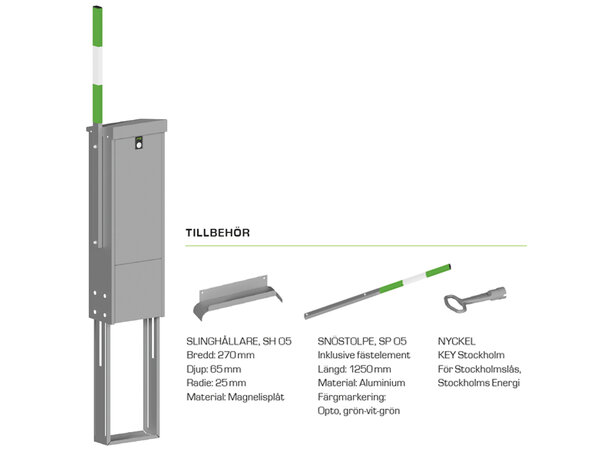 TILLBEHÖR

SLINGHÅLLARE, SH 05
Bredd: 270 mm
Djup: 65 mm
Radie: 25 mm
Material: Magnelisplåt

SNÖSTOLPE, SP 05
Inklusive fästelement
Längd: 1250 mm
Material: Aluminium
Färgmarkering:
Opto, grön-vit-grön

NYCKEL
KEY Stockholm
För Stockholmslås,
Stockholms Energi